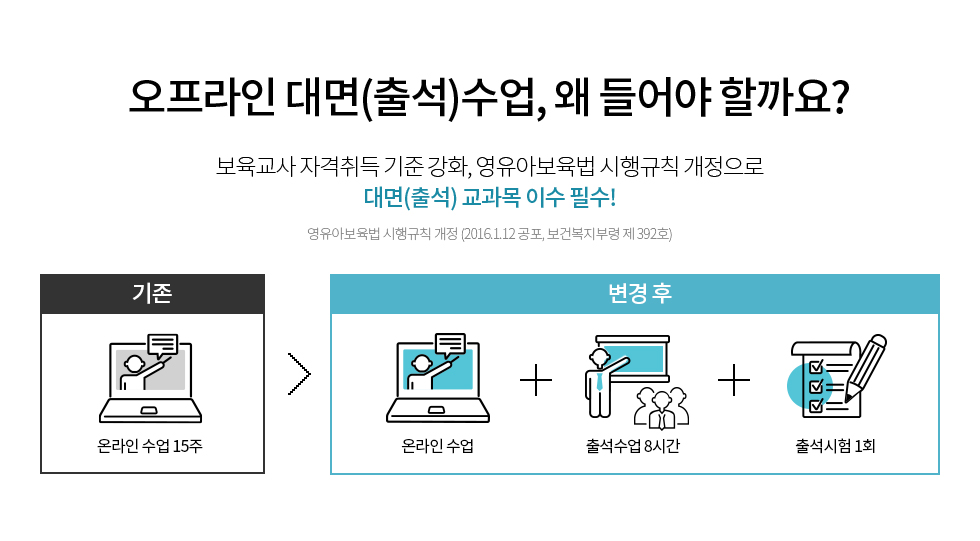 오프라인 대면(출석)수업, 왜 들어야 할까요?

보육교사 자격취득 기준 강화, 영유아보육법 시행규칙 개정으로
대면(출석) 교과목 이수 필수!

영유아보육법 시행규칙 개정 (2016.1.12 공포, 보건복지부령 제 392호)

기존

온라인 수업 15주

변경 후

온라인 수업

출석수업 8시간

출석시험 1회